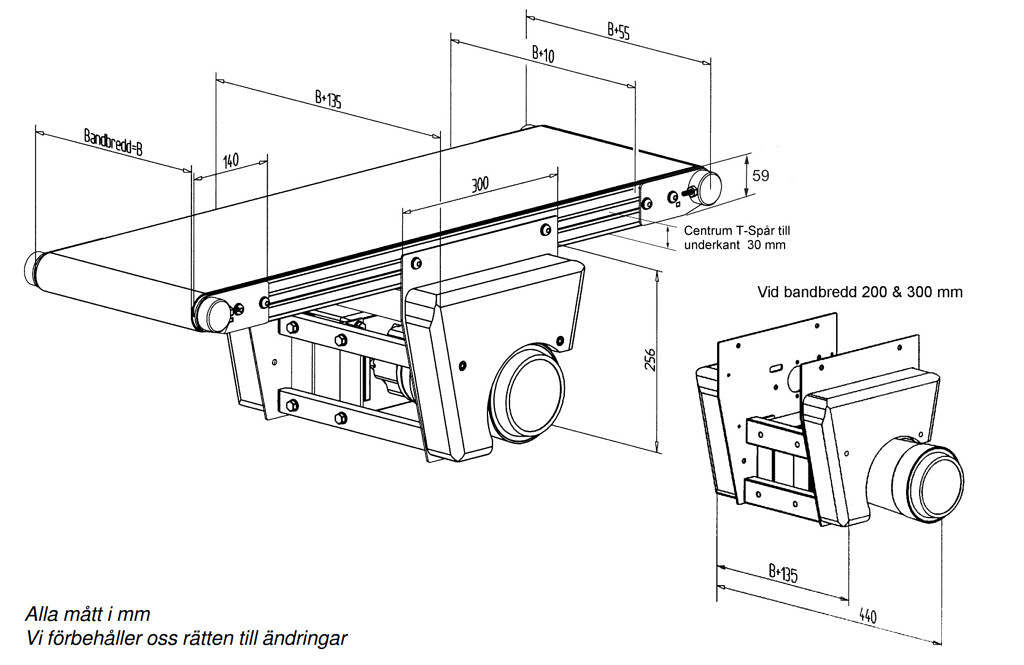 B+55

B+10

B+135

Bandbredd=B

140

300

59

Centrum T-Spår till underkant 30 mm

256

Vid bandbredd 200 & 300 mm

B+135

440

Alla mått i mm
Vi förbehåller oss rätten till ändringar